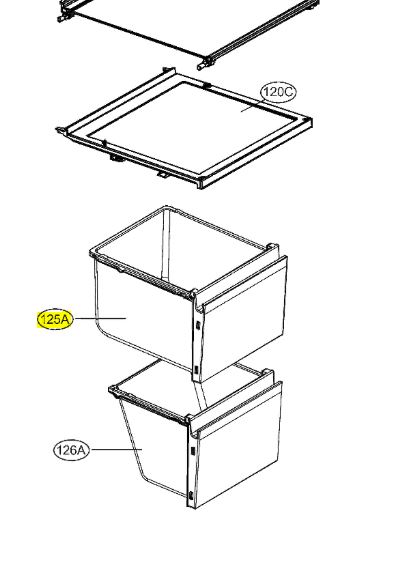 120C

125A

126A