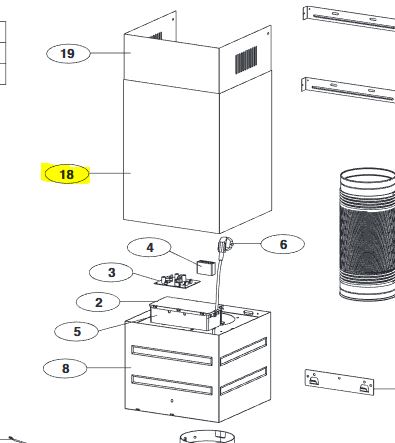 19

18

4

6

3

2

5

8