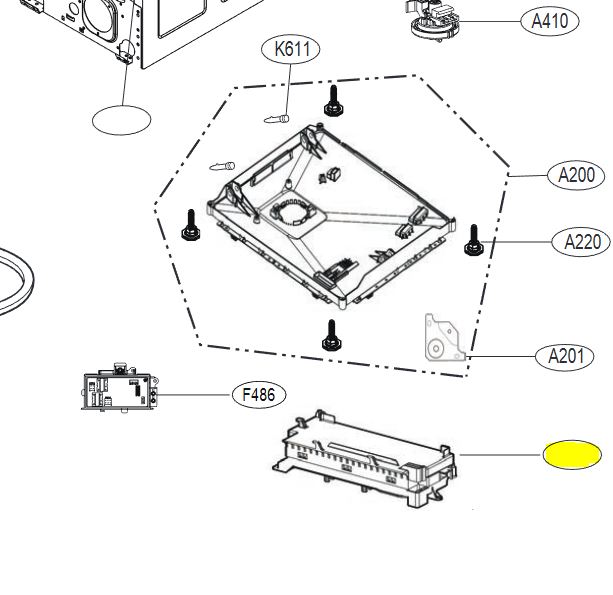 A410

K611

A200

A220

A201

F486