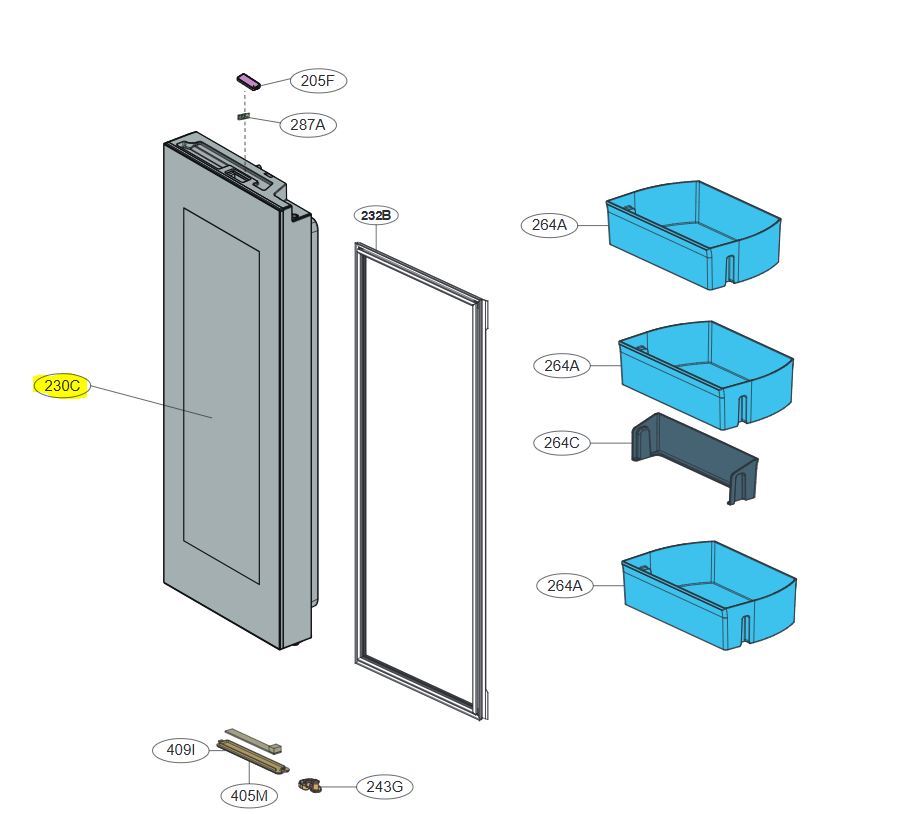 205F
287A
232B
264A
264A
230C
264C
264A
409I
405M
243G