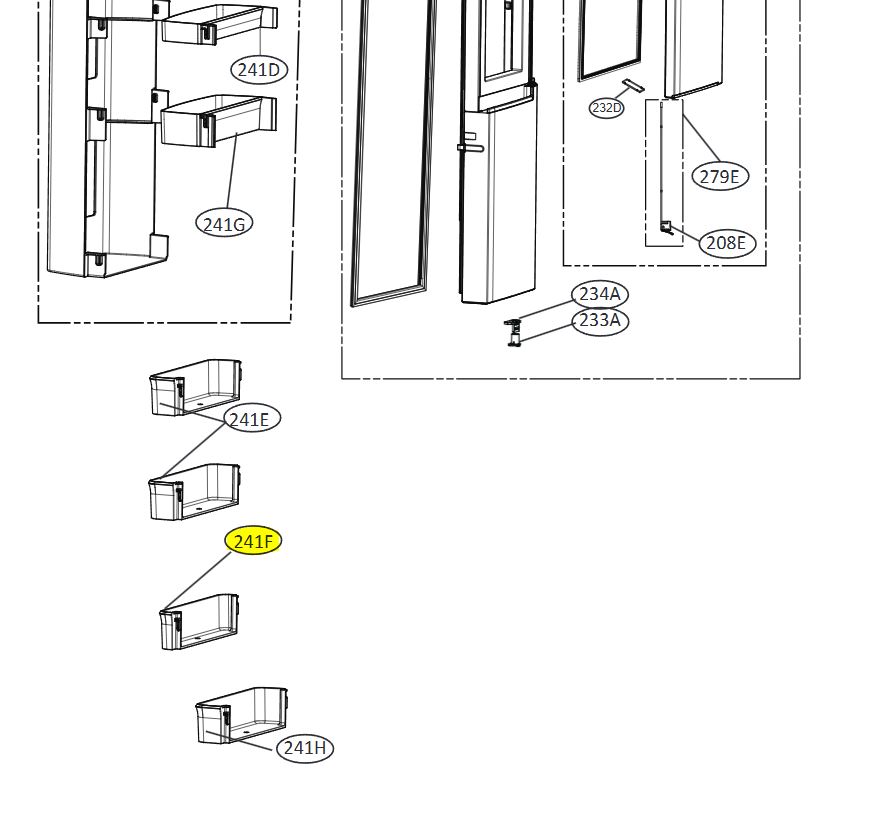 241D
241G
232D
279E
208E
234A
233A
241E
241F
241H