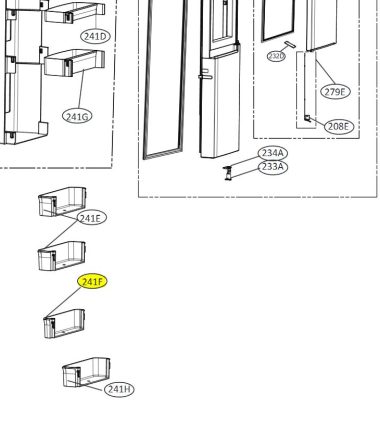 241D
241G
232D
279E
208E
234A
233A
241E
241F
241H