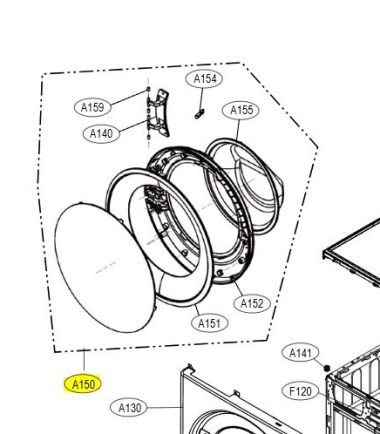 A154
A159
A155
A140
A152
A151
A141
A150
F120
A130