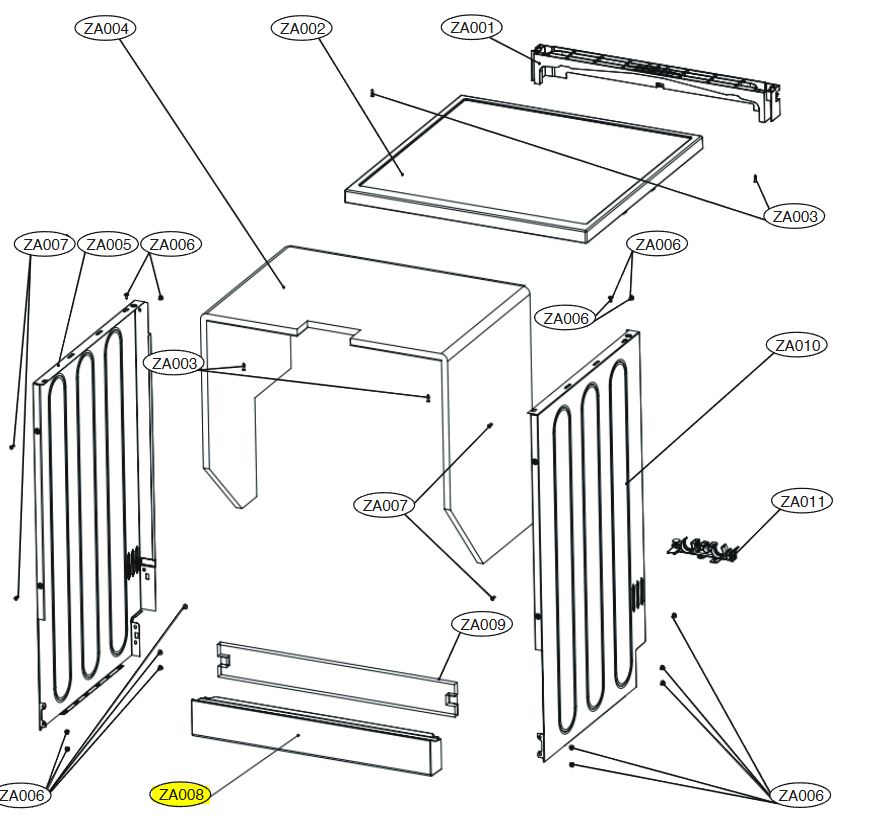 ZA004
ZA002
ZA001
ZA003
ZA007
ZA005
ZA006
ZA006
ZA006
ZA003
ZA010
ZA007
ZA011
ZA009
ZA006
ZA008
ZA006