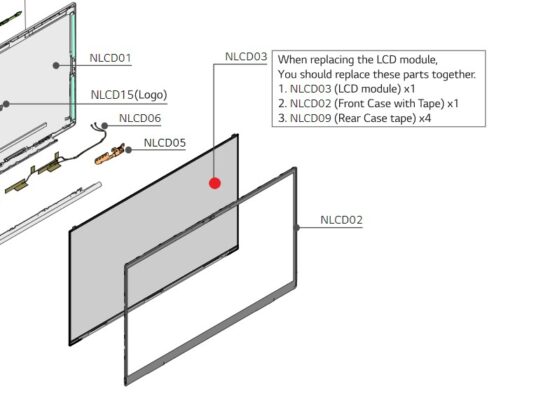 NLCD01

NLCD15(Logo)

NLCD06

NLCD05

NLCD03

When replacing the LCD module,
You should replace these parts together.
1. NLCD03 (LCD module) x1
2. NLCD02 (Front Case with Tape) x1
3. NLCD09 (Rear Case tape) x4

NLCD02