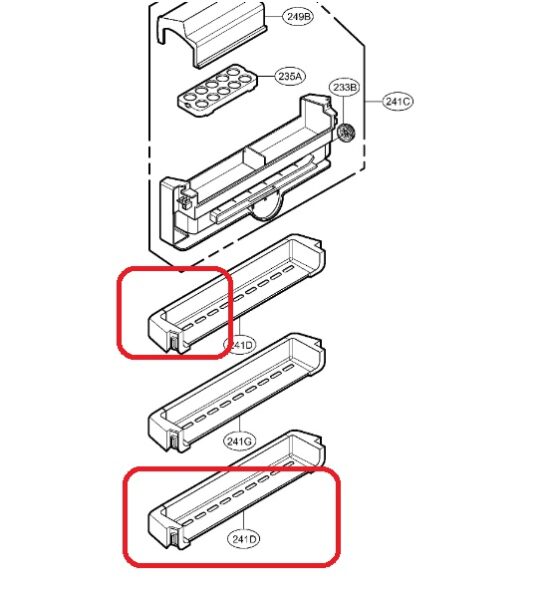 249B
235A
233B
241C
241D
241G
241D