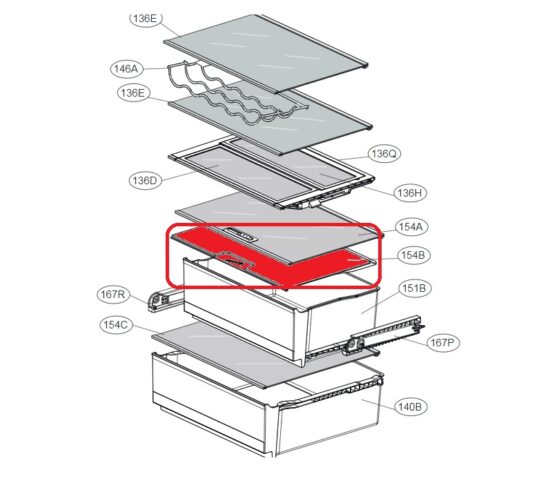 136E
146A
136E
136Q
136D
136H
154A
154B
151B
167R
154C
167P
140B