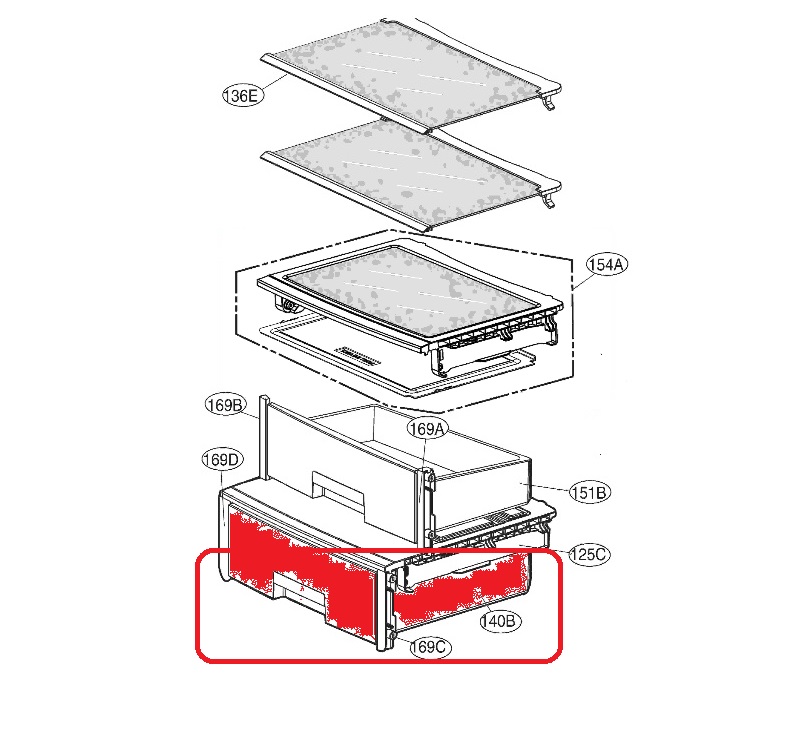 136E

154A

169B

169A

169D

151B

125C

140B

169C