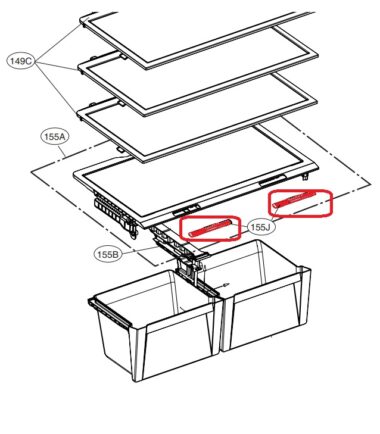 149C

155A

155J

155B