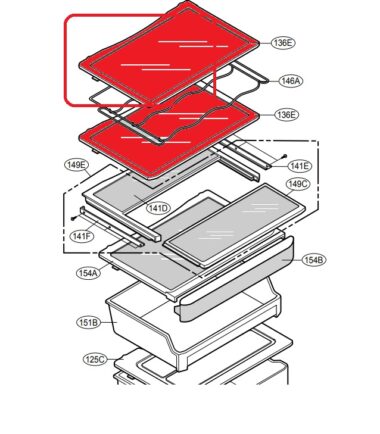 136E
146A
136E
141E
149E
149C
141D
141F
154B
154A
151B
125C